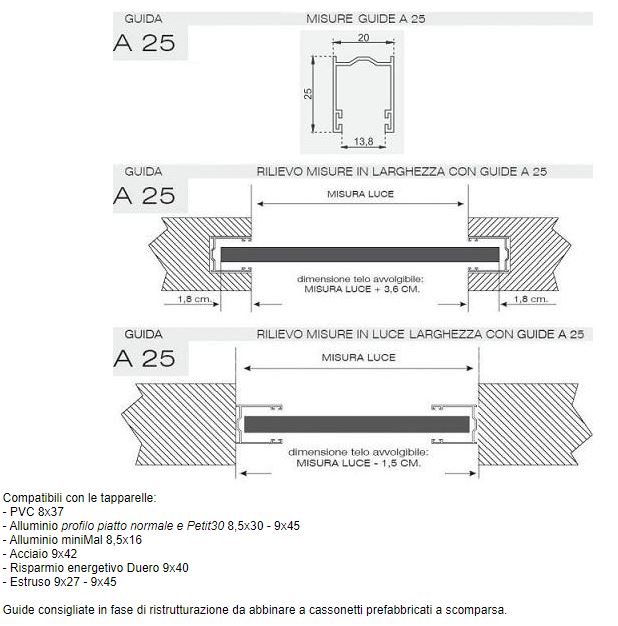 GUIDA
A 25

MISURE GUIDE A 25

20
25
13,8

GUIDA
A 25

RILIEVO MISURE IN LARGHEZZA CON GUIDE A 25

MISURA LUCE

dimensione telo avvolgibile:
MISURA LUCE + 3,6 CM.

1,8 cm.
1,8 cm.

GUIDA
A 25

RILIEVO MISURE IN LUCE LARGHEZZA CON GUIDE A 25

MISURA LUCE

dimensione telo avvolgibile:
MISURA LUCE - 1,5 CM.

Compatibili con le tapparelle:
- PVC 8x37
- Alluminio profilo piatto normale e Petit30 8,5x30 - 9x45
- Alluminio miniMal 8,5x16
- Acciaio 9x42
- Risparmio energetivo Duero 9x40
- Estruso 9x27 - 9x45

Guide consigliate in fase di ristrutturazione da abbinare a cassonetti prefabbricati a scomparsa.